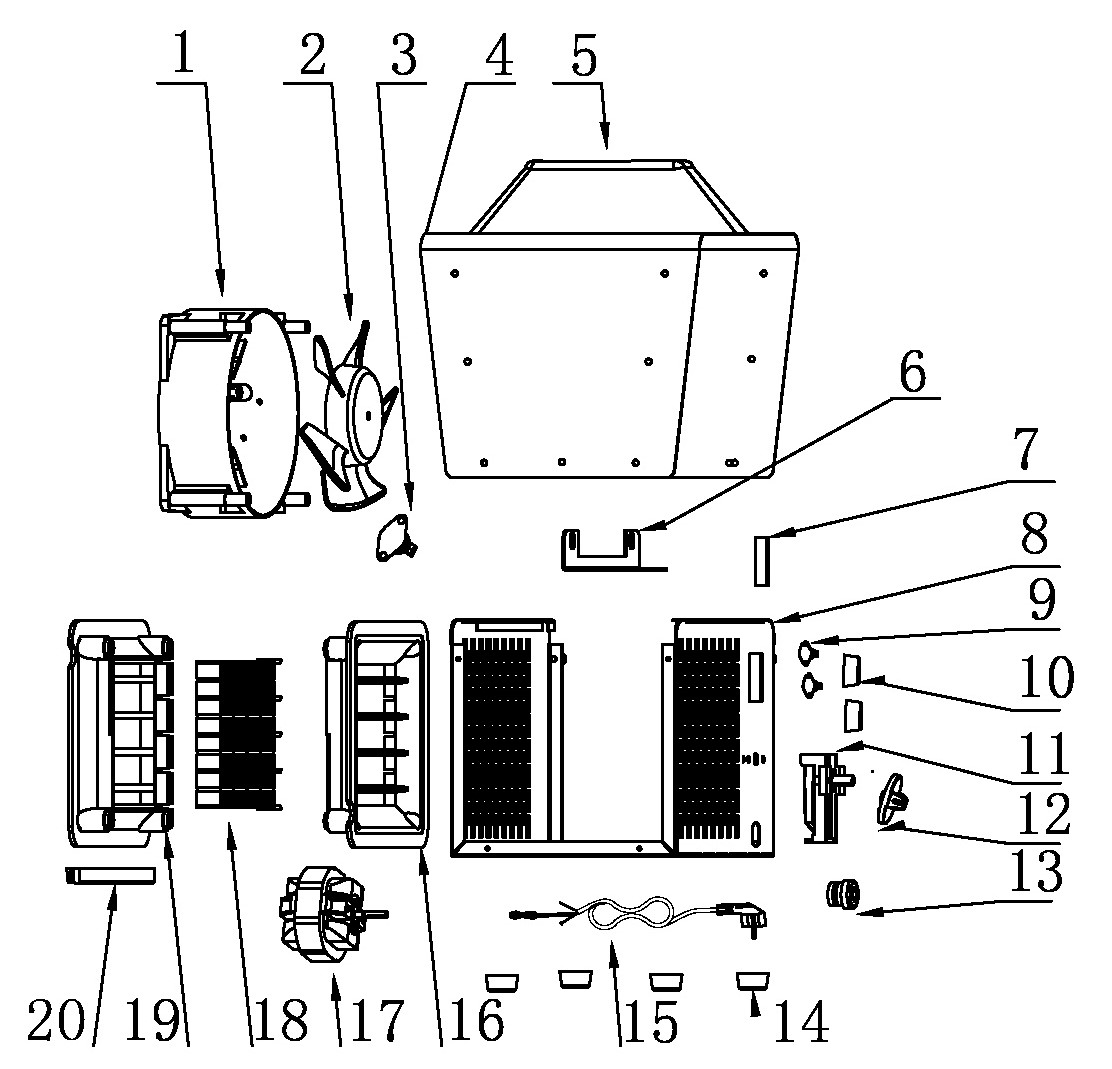 1 2 3 4 5
6
7
8
9
10
11
12
13
20 19 18 17 16 15 14