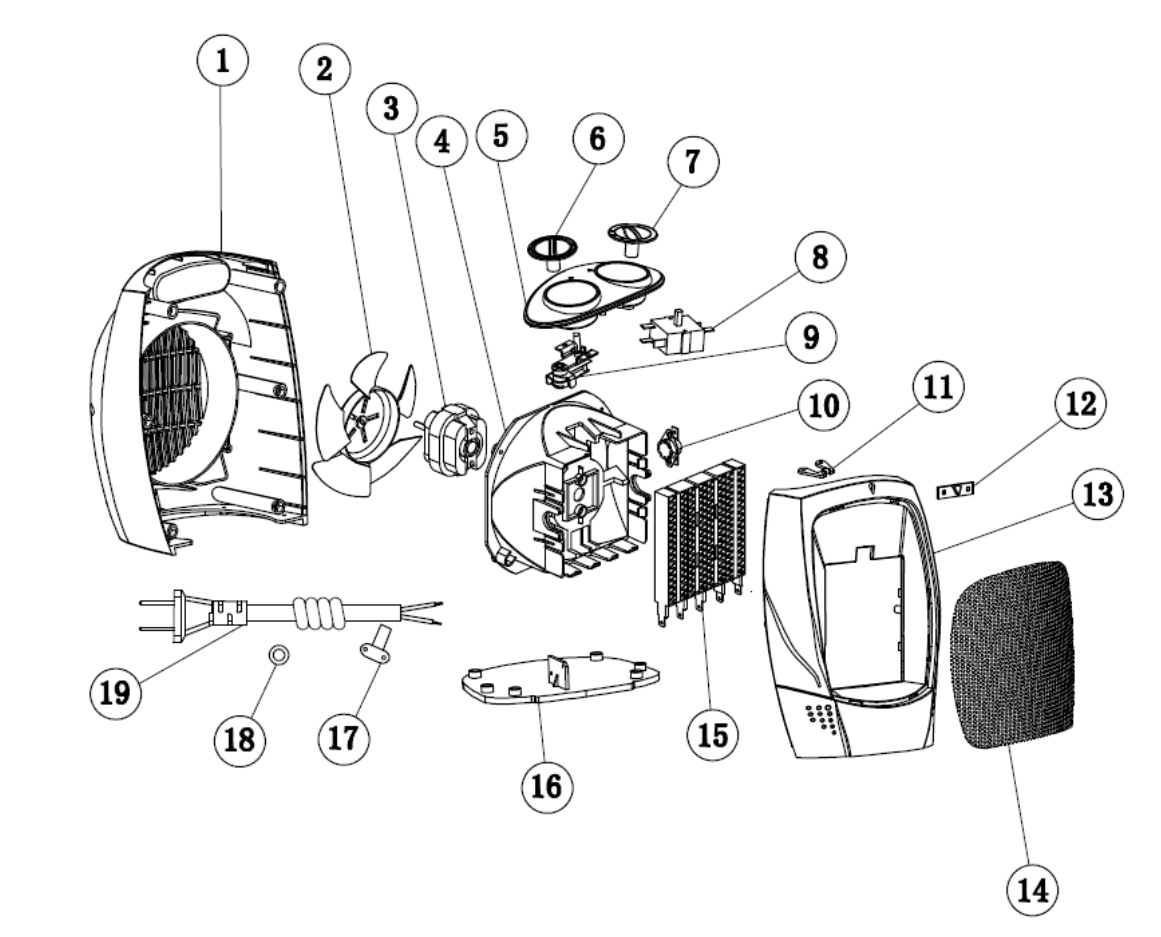 1
2
3
4
5
6
7
8
9
10
11
12
13
19
18
17
16
15
14