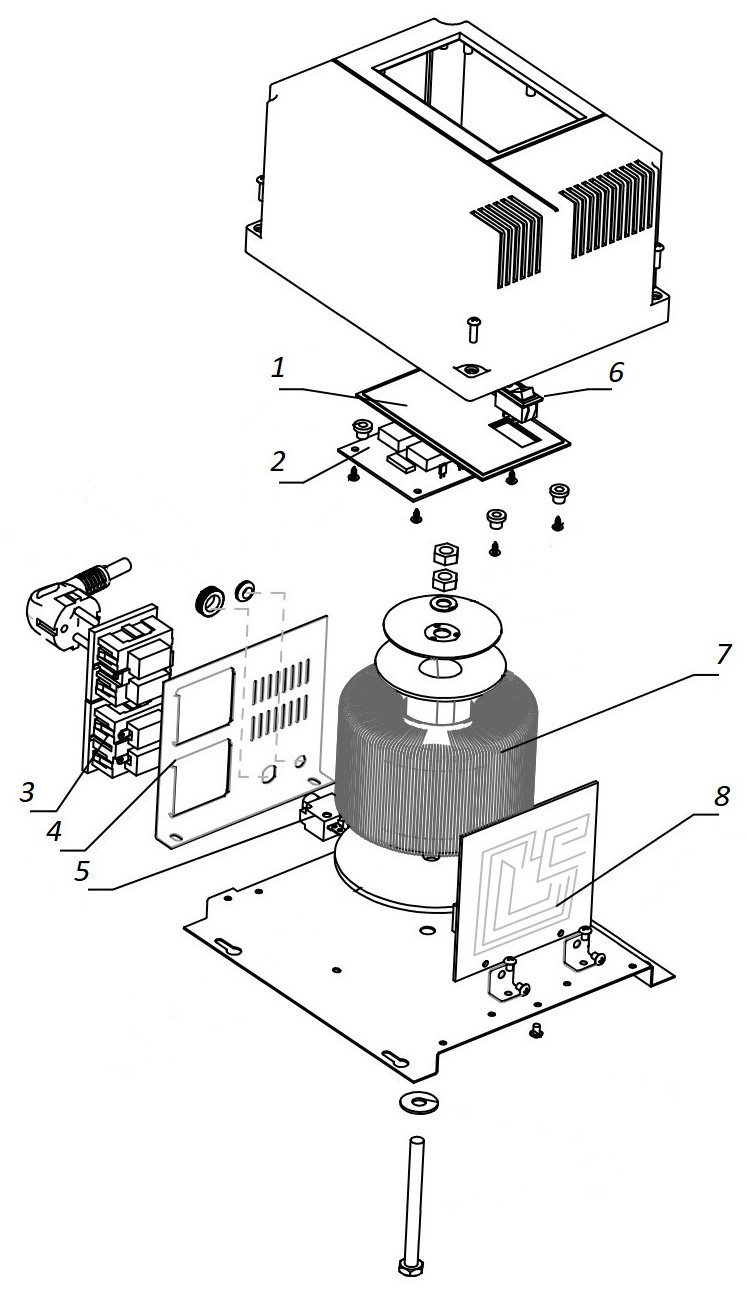 1
6
2
7
8
3
4
5